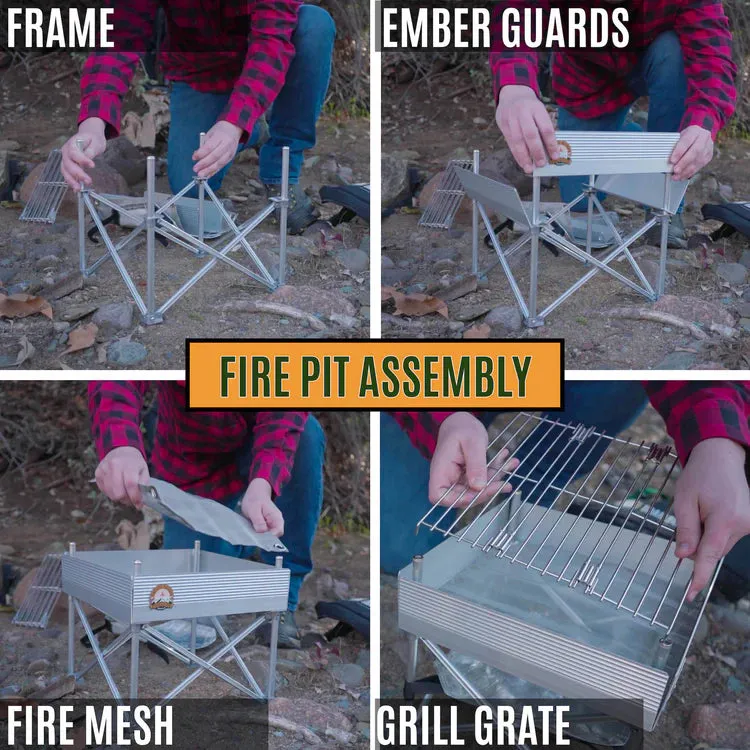 FRAME

EMBER GUARDS

FIRE PIT ASSEMBLY

FIRE MESH

GRILL GRATE