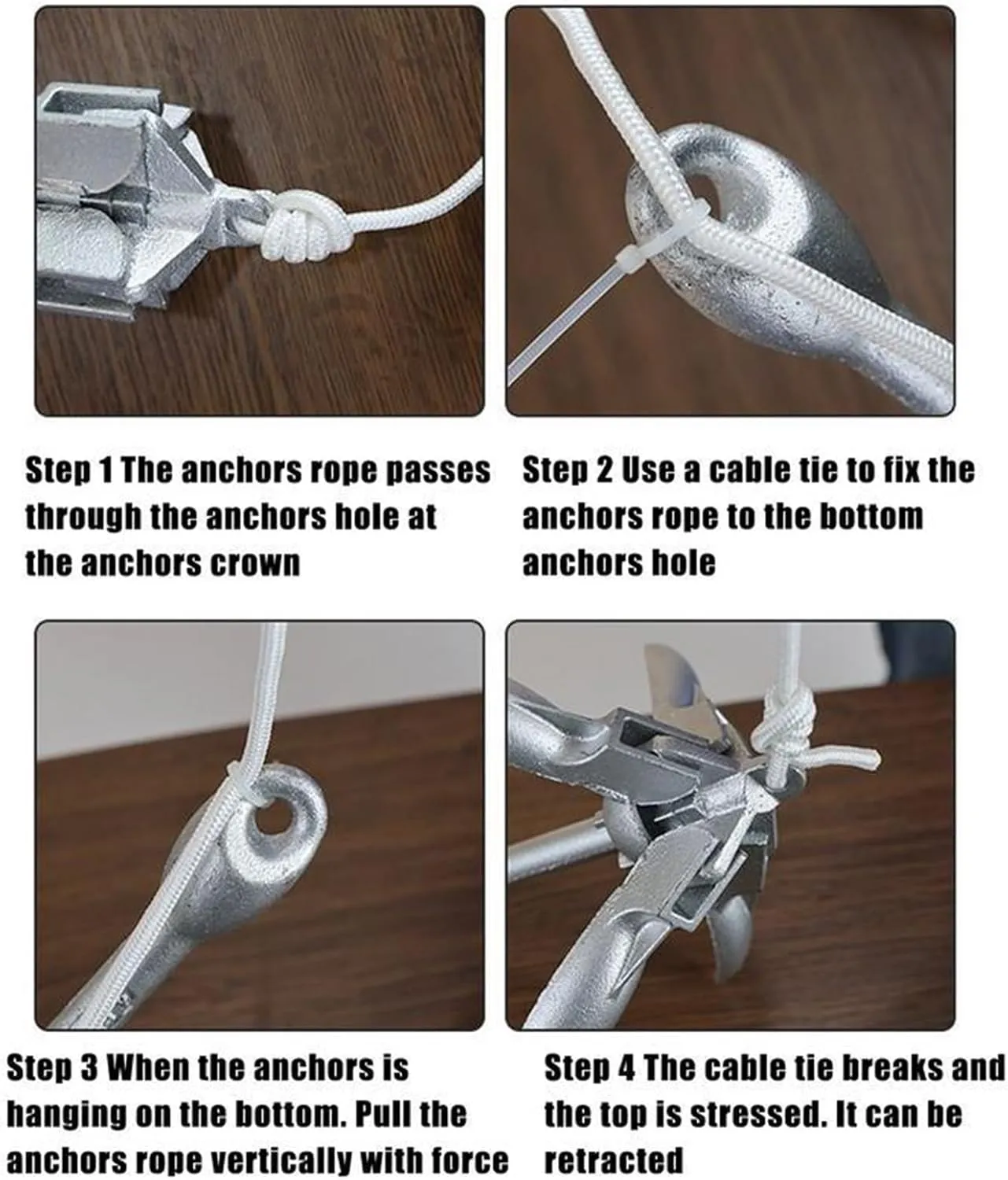 Step 1 The anchors rope passes through the anchors hole at the anchors crown

Step 2 Use a cable tie to fix the anchors rope to the bottom anchors hole

Step 3 When the anchors is hanging on the bottom. Pull the anchors rope vertically with force

Step 4 The cable tie breaks and the top is stressed. It can be retracted